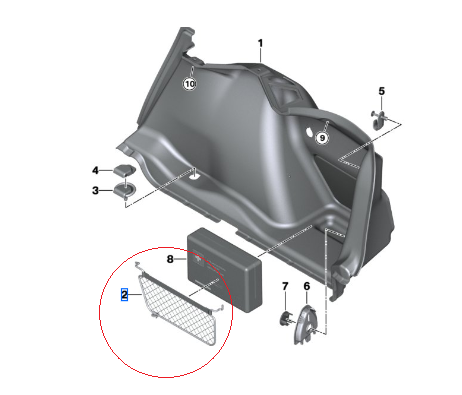 1
10
5
9
4
3
8
2
7
6