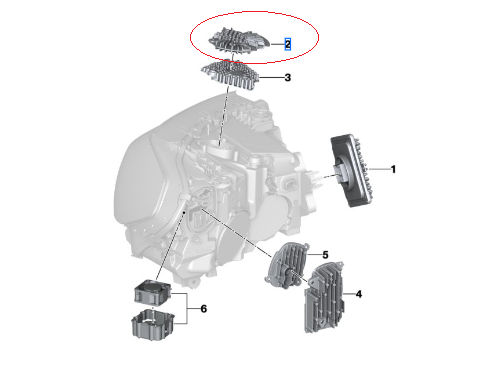 2
3
1
5
4
6