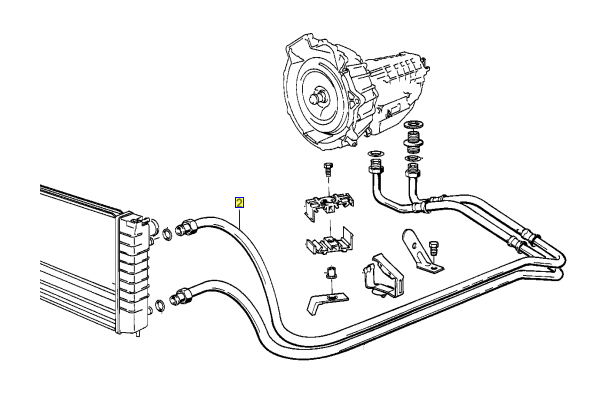 2