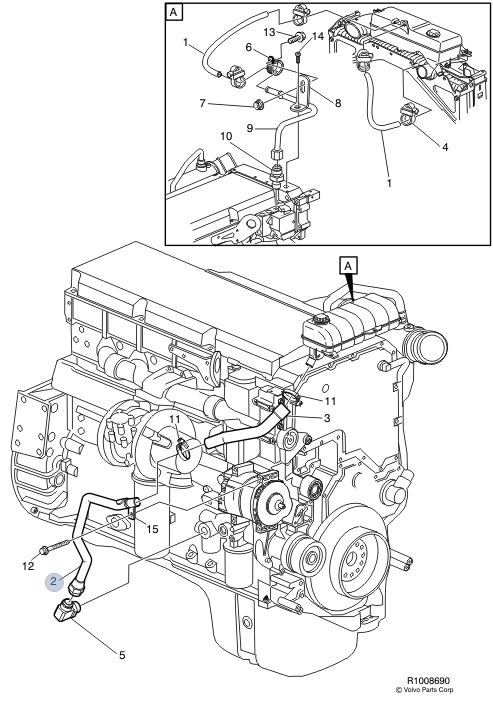 A
1
13
14
6
7
8
9
10
4
1
A
11
3
11
15
12
2
5
R1008690
© Volvo Parts Corp