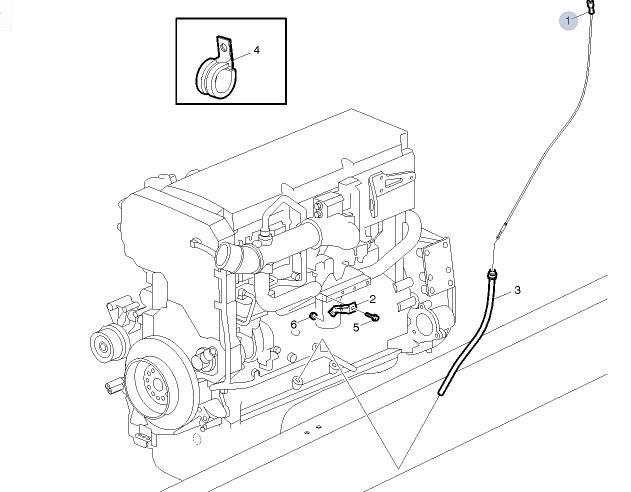 4

1

3

2

6

5