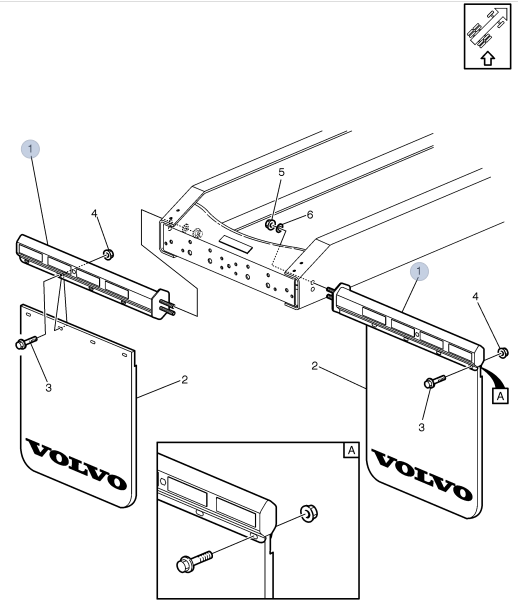 1
4
5
6
1
4
3
2
2
A
3
VOLVO
A
VOLVO