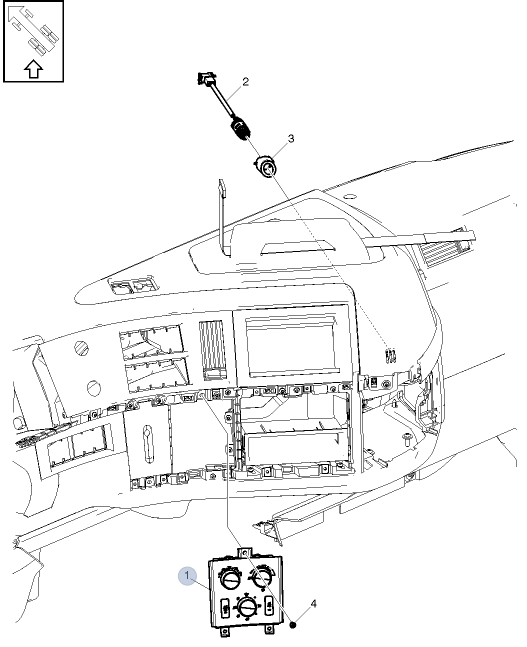 2

3

1

4