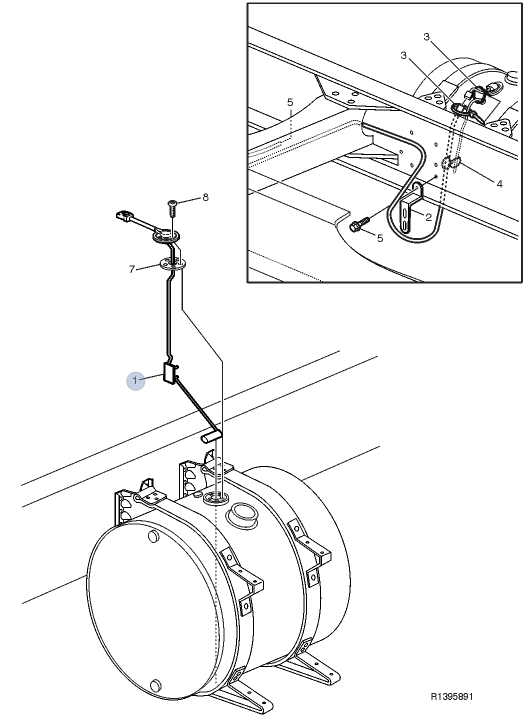 3
3
5
4
2
5
8
7
1
R1395891