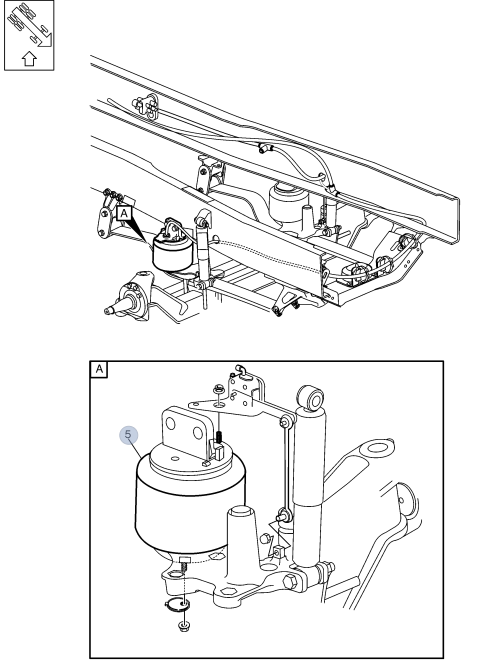 A

A

5