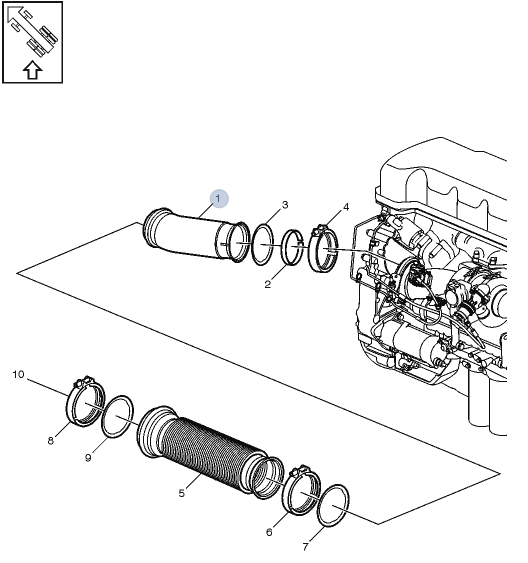 1
3
4
2
10
8
9
5
6
7