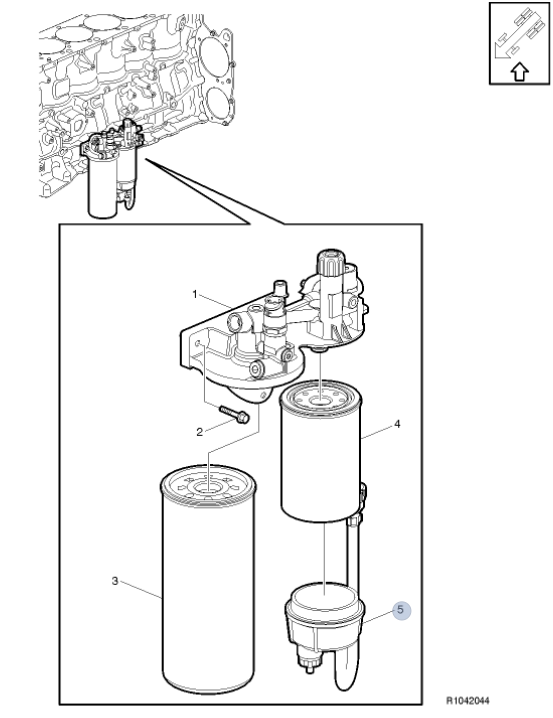 1
2
4
3
5
R1042044