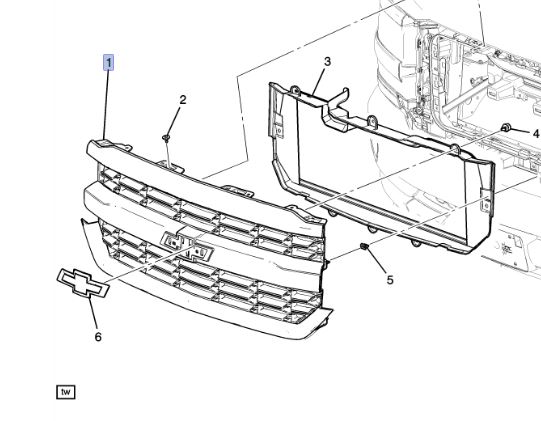 1
2
3
4
5
6
tw