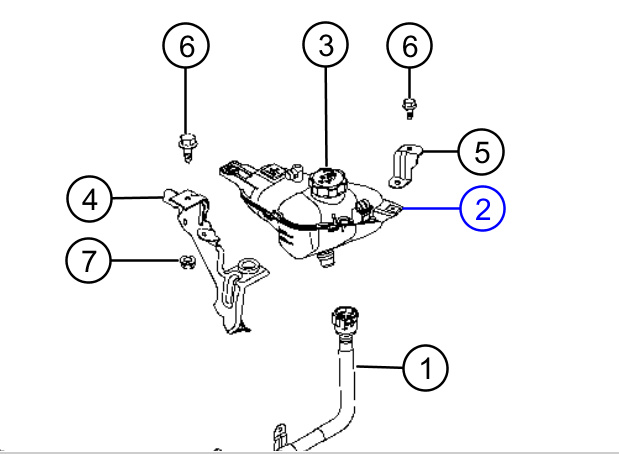 6
3
6
5
4
2
7
1