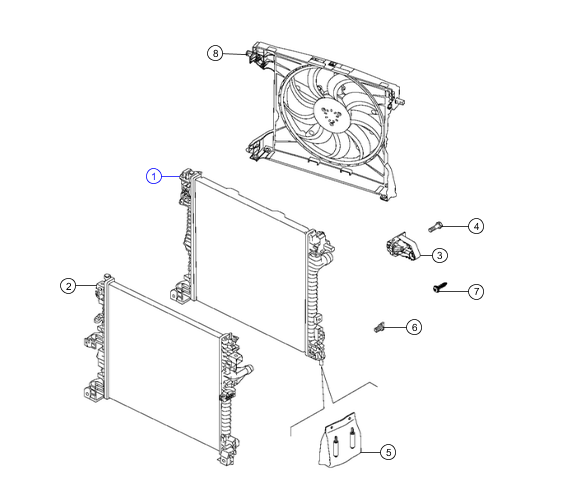 8
1
4
3
2
7
6
5