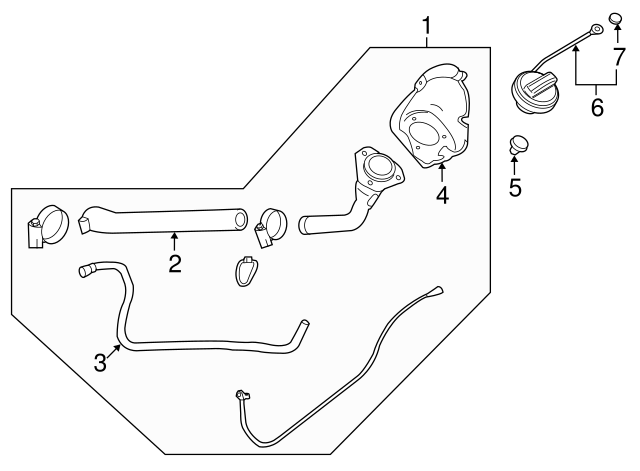 1
7
6
4
5
2
3