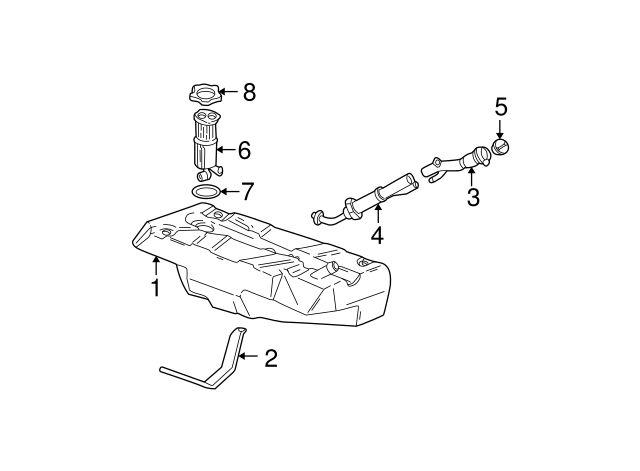 8
5
6
7
3
4
1
2