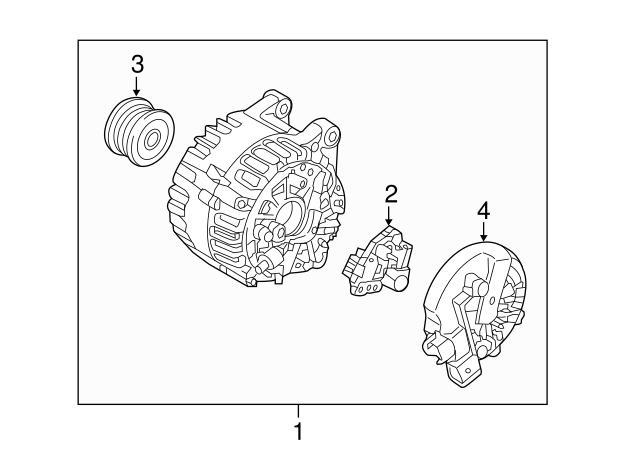 3
2
4
1