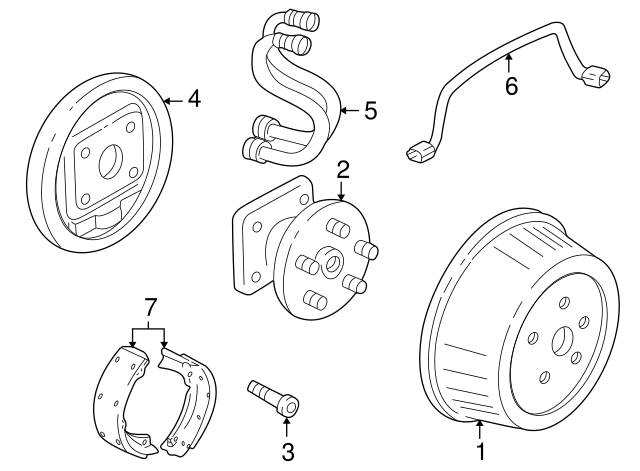 4
5
6
2
7
3
1