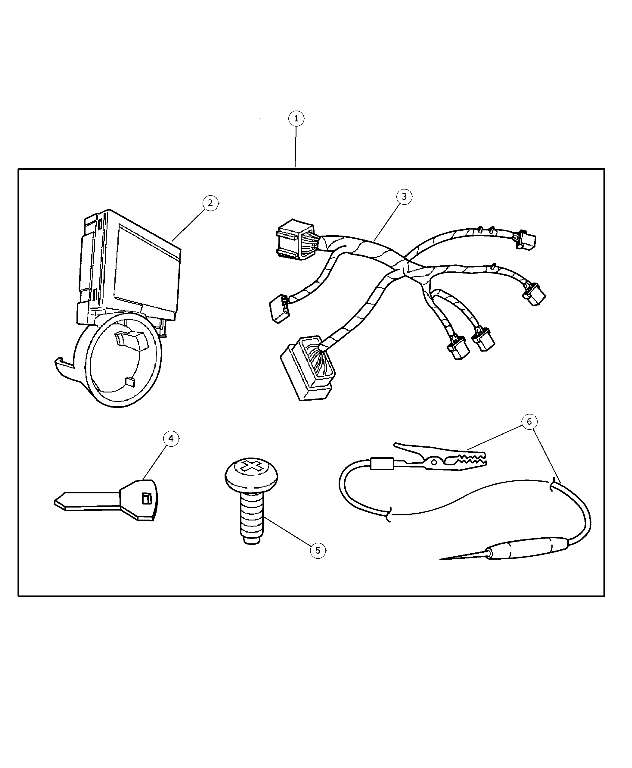 1
2
3
4
5
6