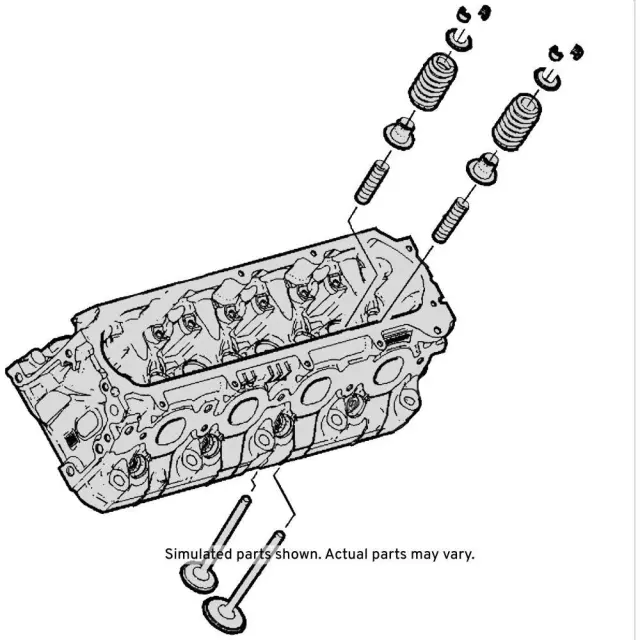 Simulated parts shown. Actual parts may vary.