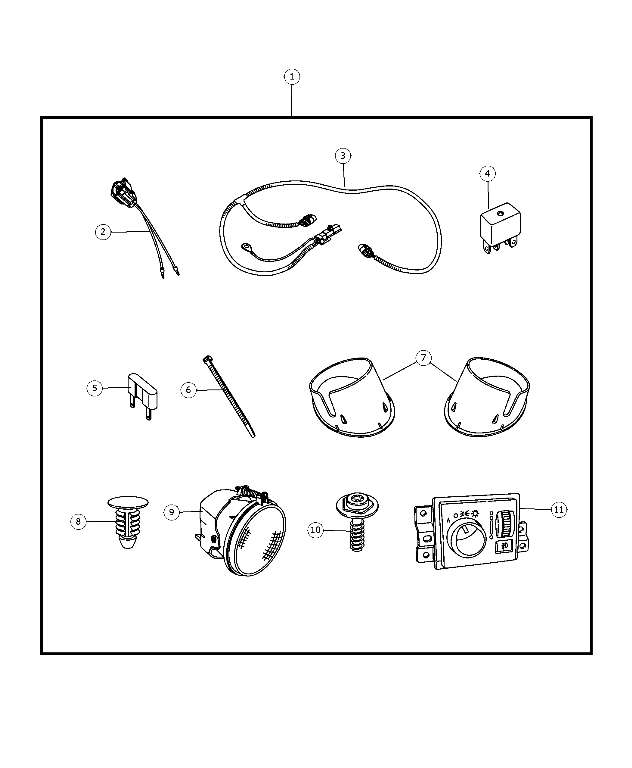 1
2
3
4
5
6
7
8
9
10
11