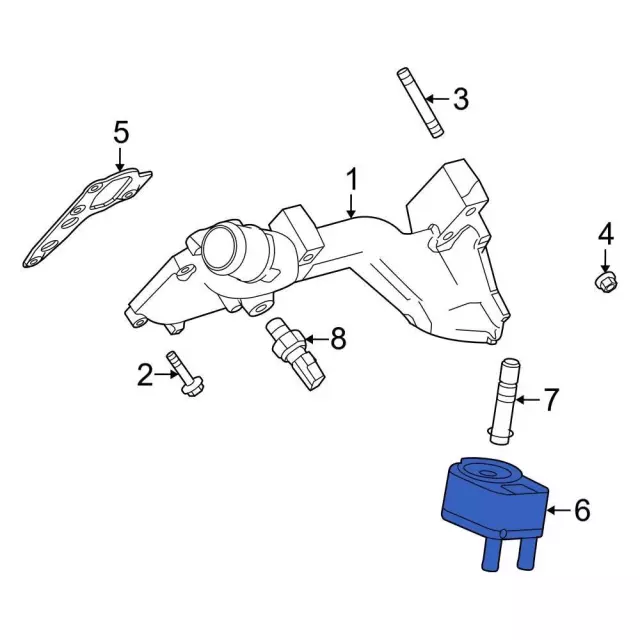 3
5
1
4
8
2
7
6