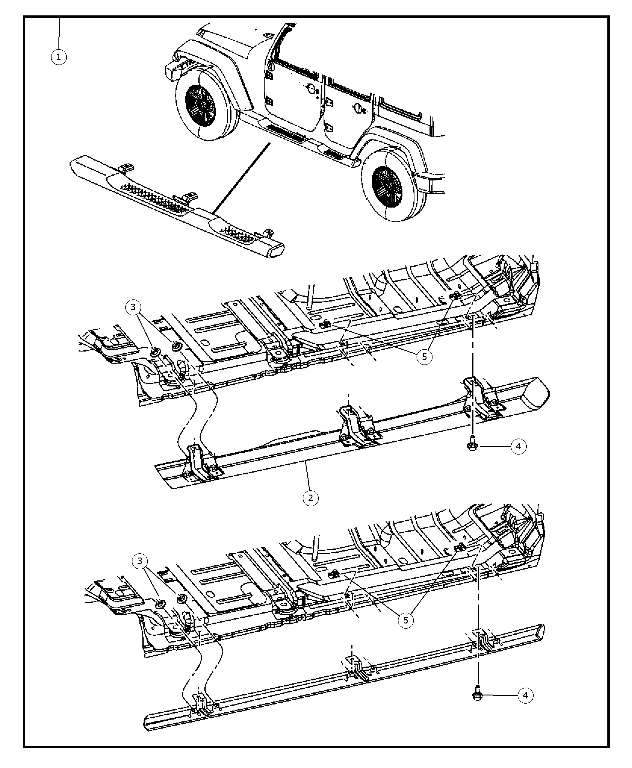 1
3
5
4
2
3
5
4