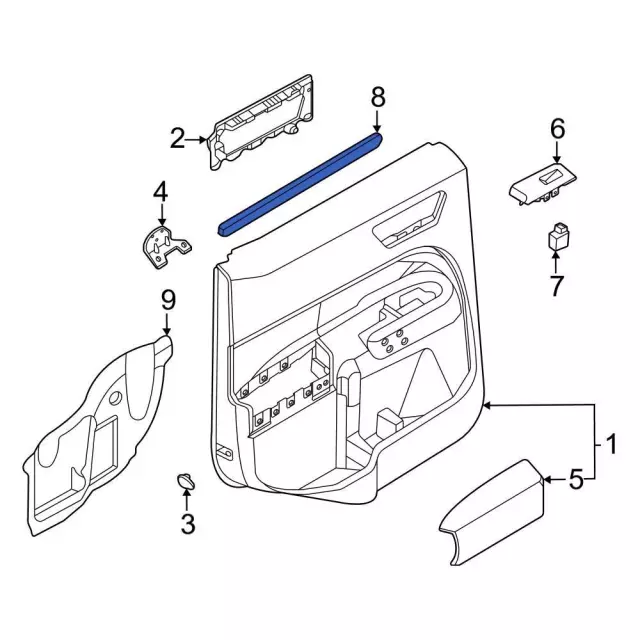 8
2
6
4
7
9
1
5
3