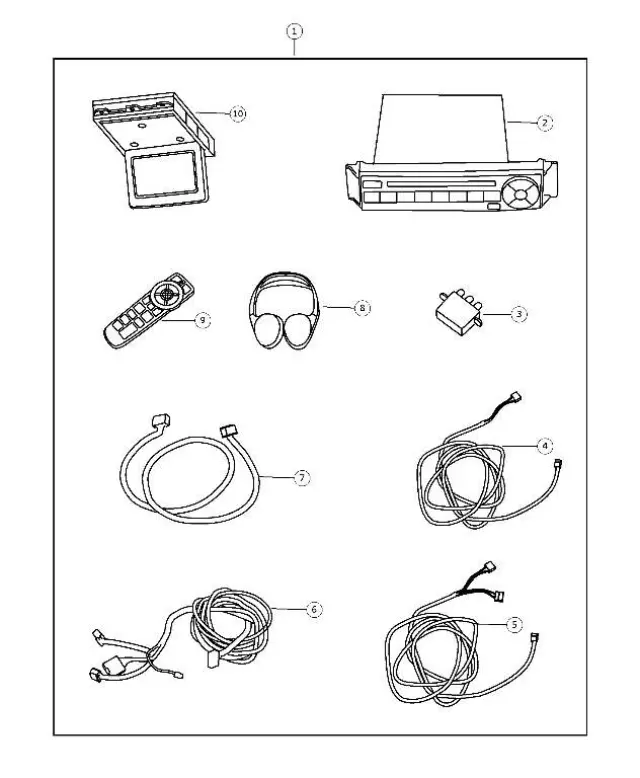 1
10
2
9
8
3
7
4
6
5