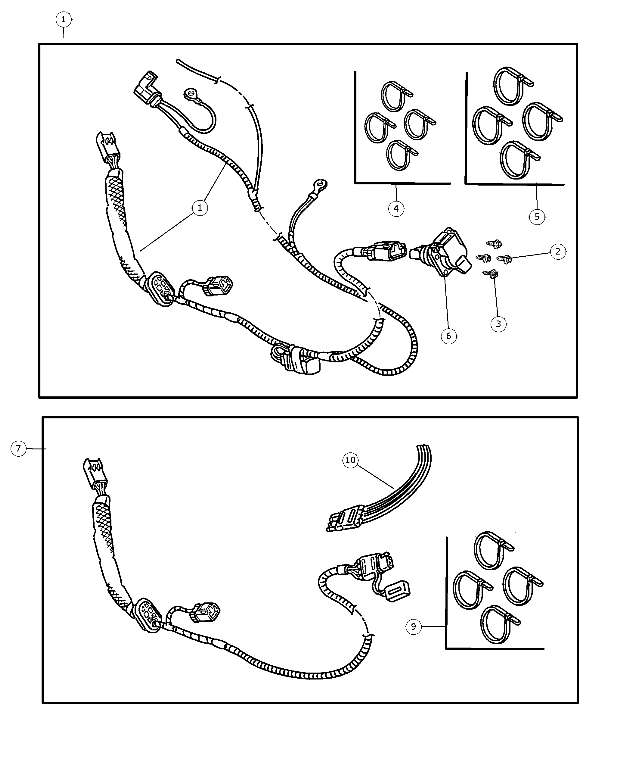 1
1
4
5
2
3
6
7
10
9