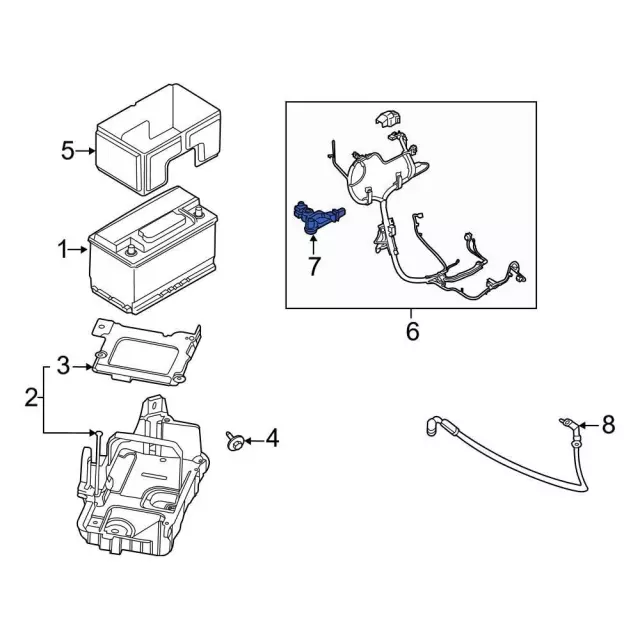 5
1
3
2
4
7
6
8