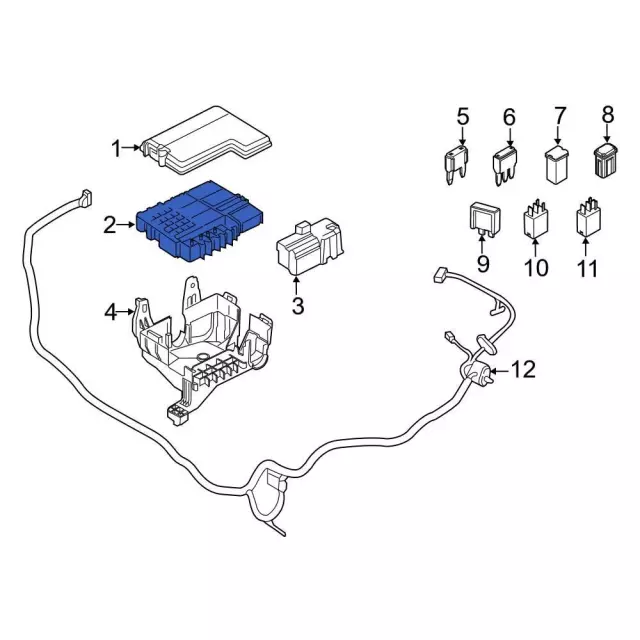 1
2
3
4
5
6
7
8
9
10
11
12