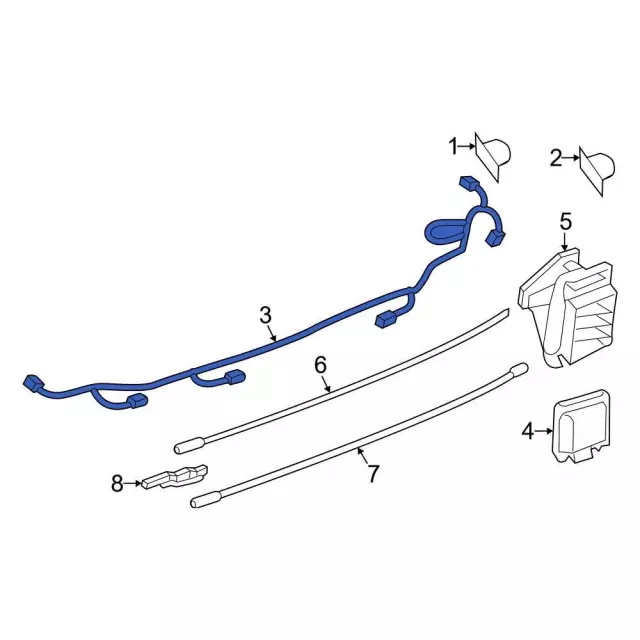 1
2
5
3
6
4
7
8