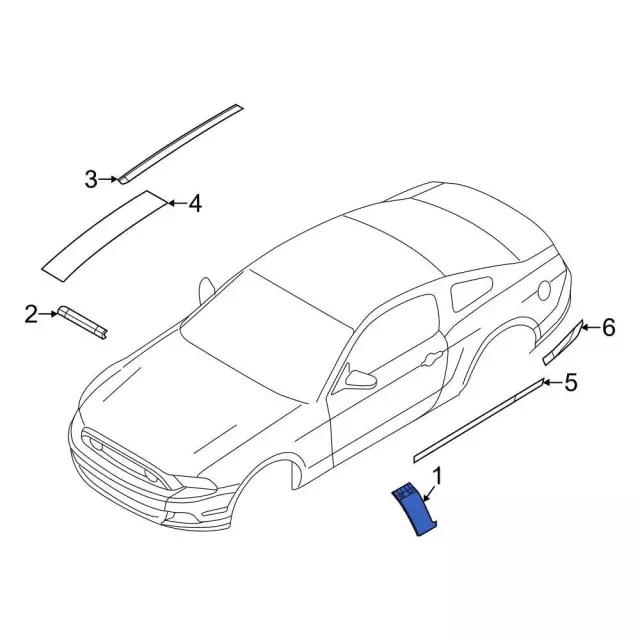 3
4
2
6
5
1