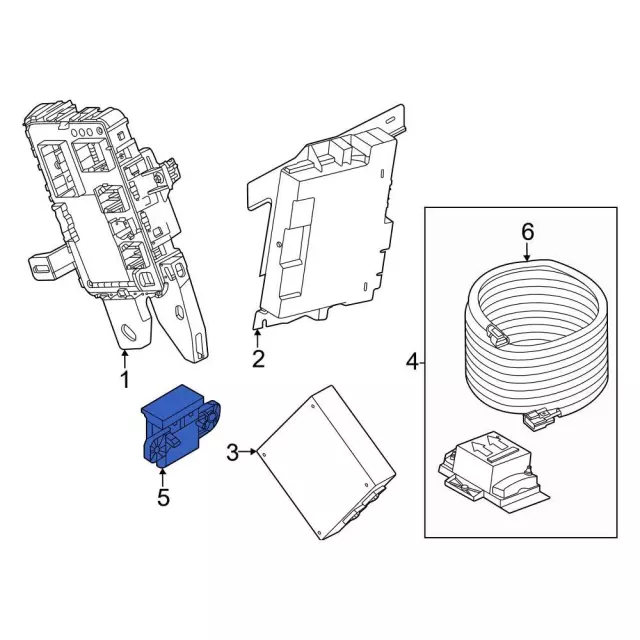 1
2
6
4
5
3