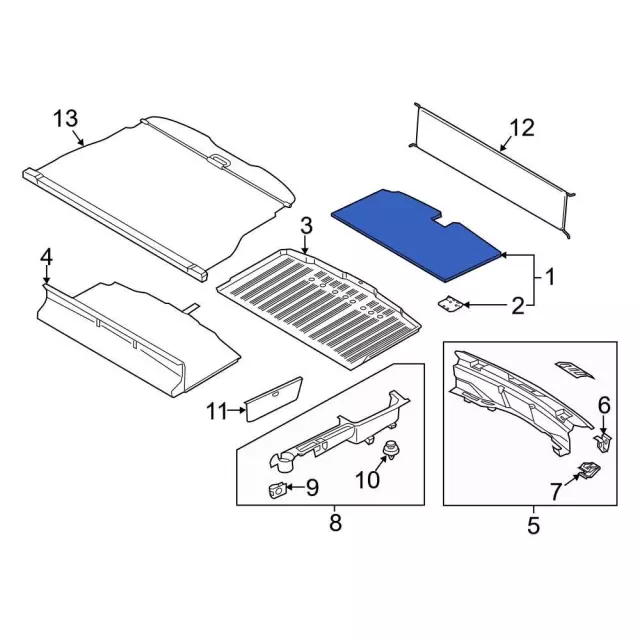 13
12
3
4
1
2
11
6
10
9
7
8
5