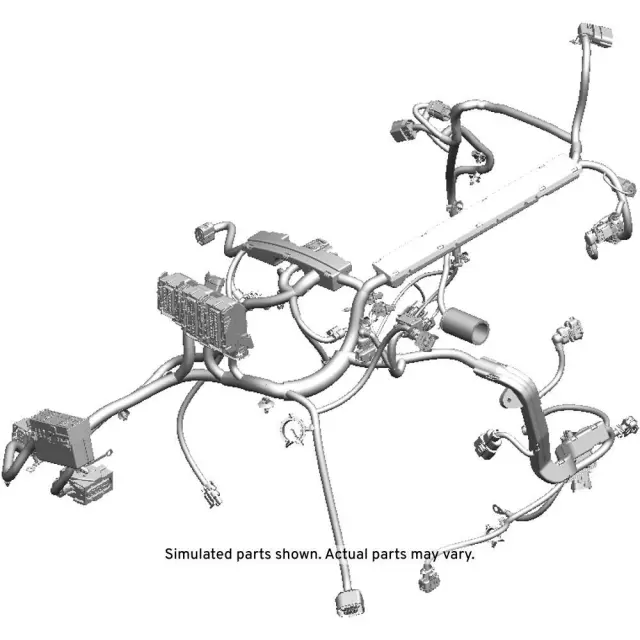 Simulated parts shown. Actual parts may vary.