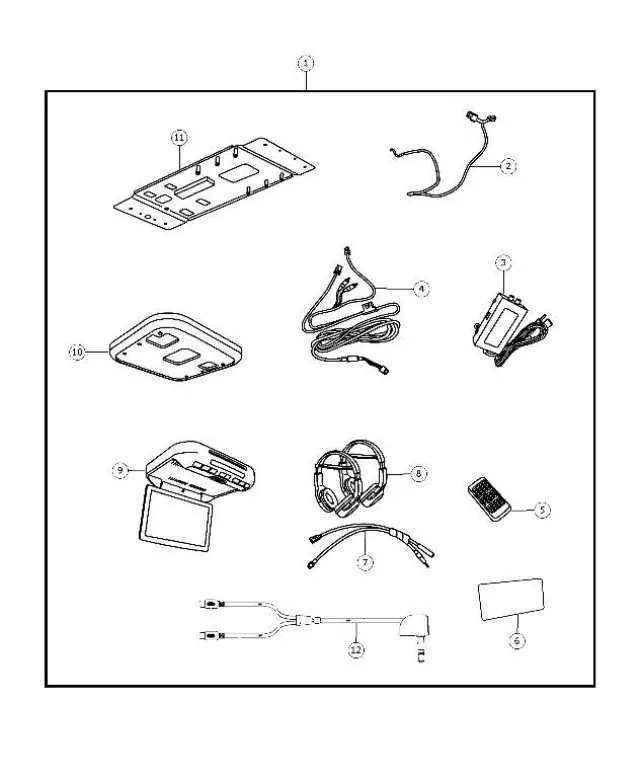 1
11
2
4
3
10
9
8
5
7
12
6