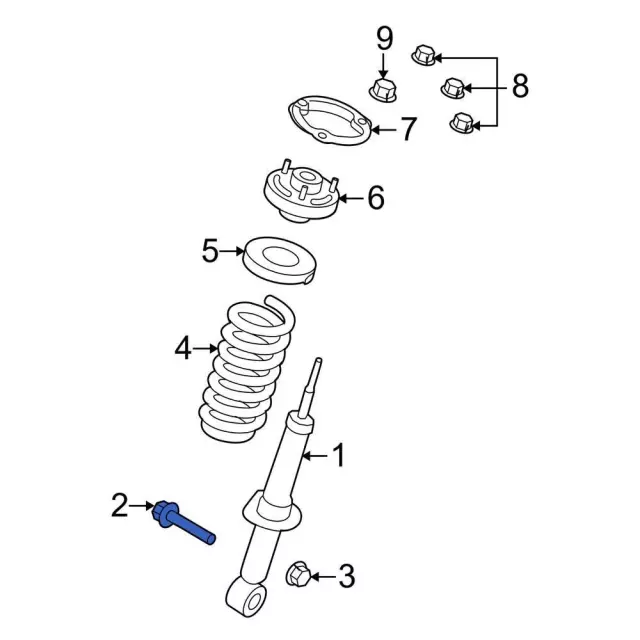 9
8
7
6
5
4
1
2
3