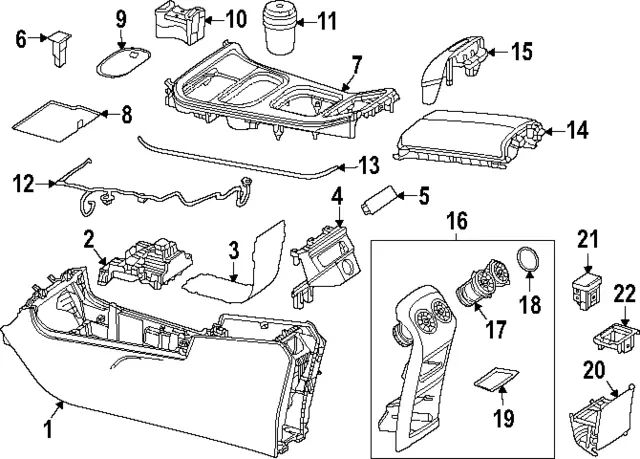 6
9
10
11
15
7
8
14
13
12
4
5
16
2
3
21
18
22
17
20
19
1