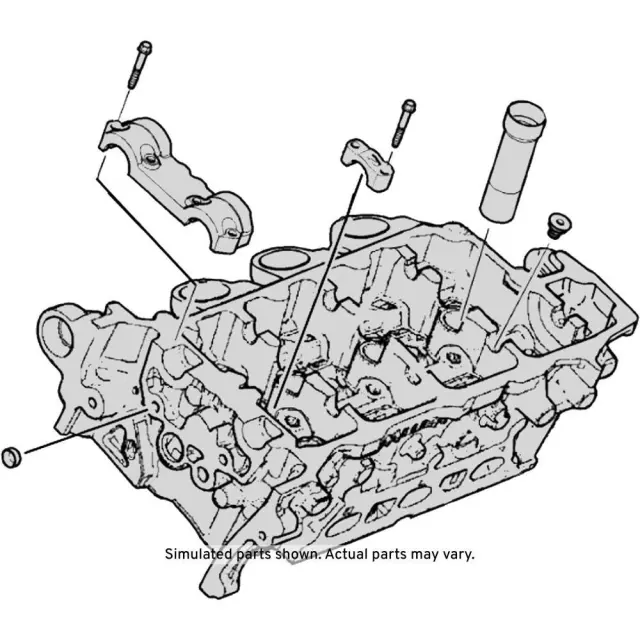 Simulated parts shown. Actual parts may vary.