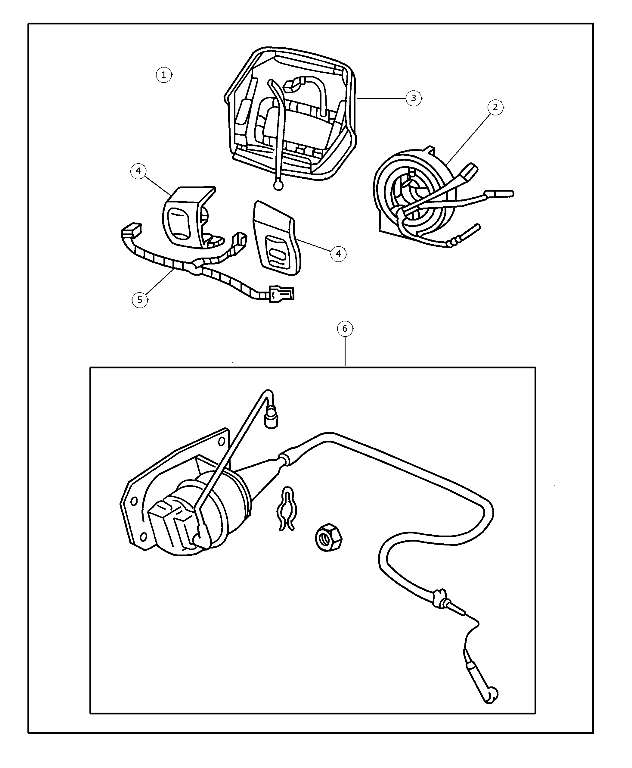 1
3
2
4
4
5
6