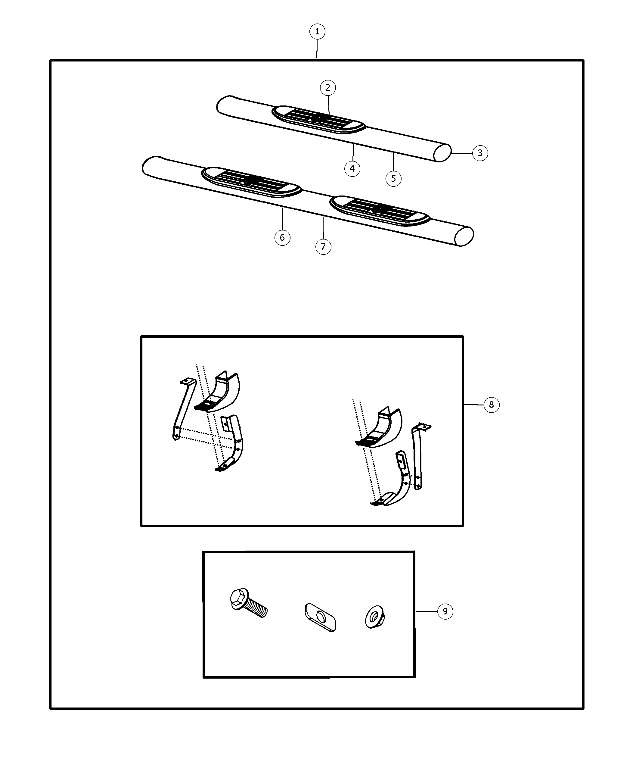 1
2
3
4
5
6
7
8
9