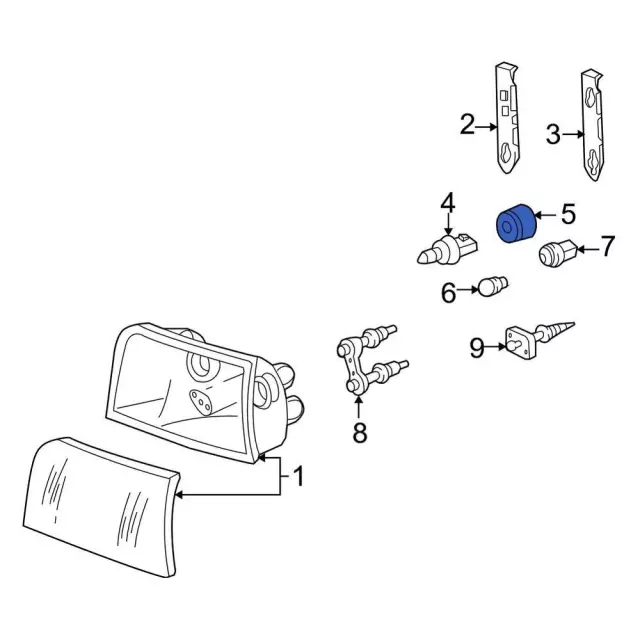 2
3
4
5
7
6
9
8
1