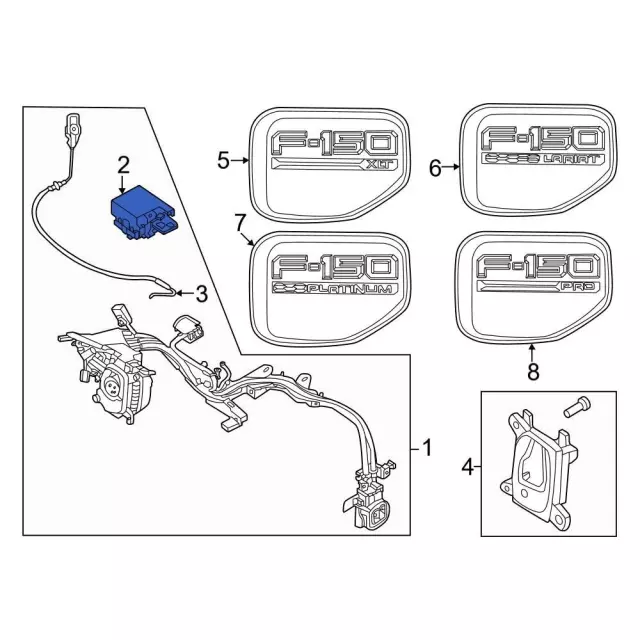 2
3
1
5
F-150
XLT
6
F-150
LARIAT
7
F-150
PLATINUM
F-150
PRO
8
4