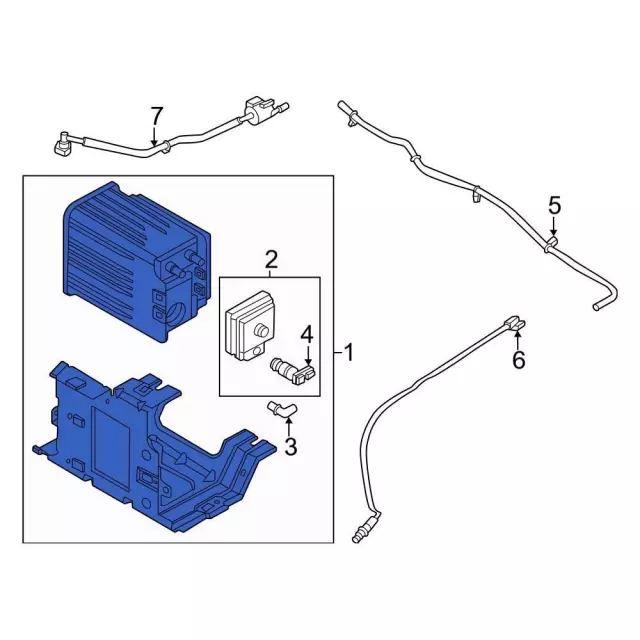 7
5
2
4
1
6
3