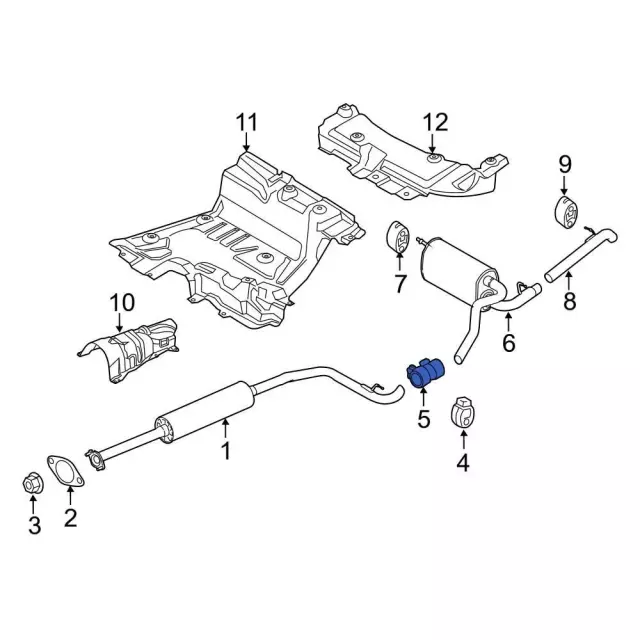 11
12
9
7
8
10
6
5
4
1
3
2