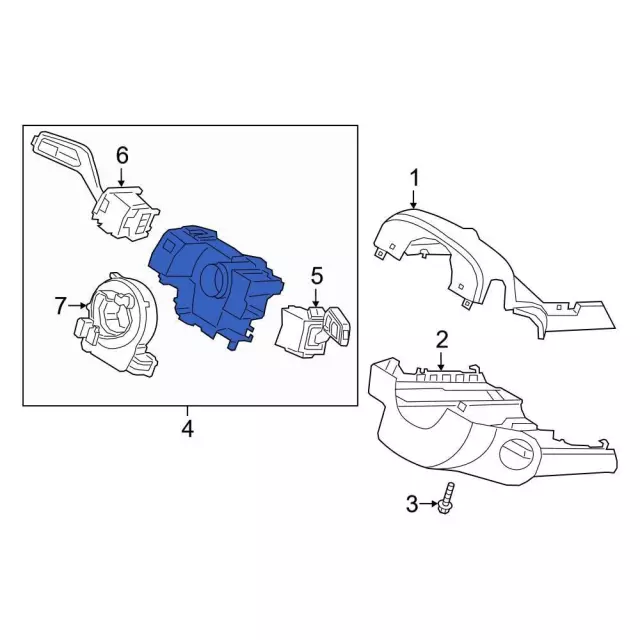 6
1
5
7
2
4
3