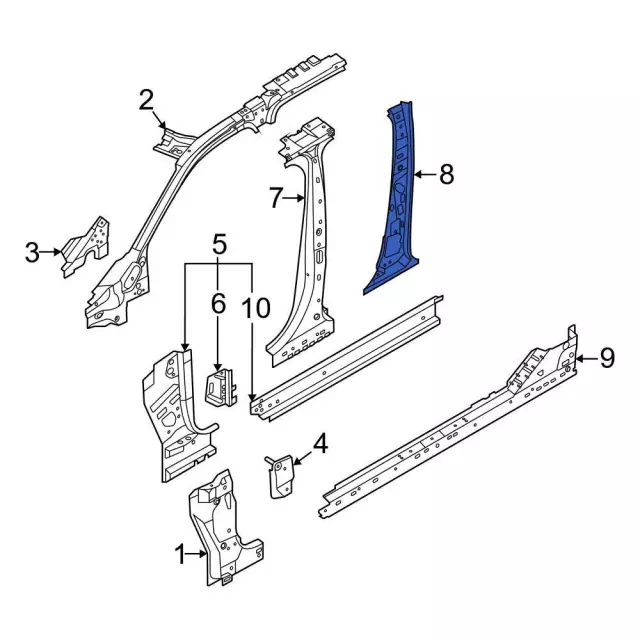 2
8
7
3
5
6
10
9
4
1