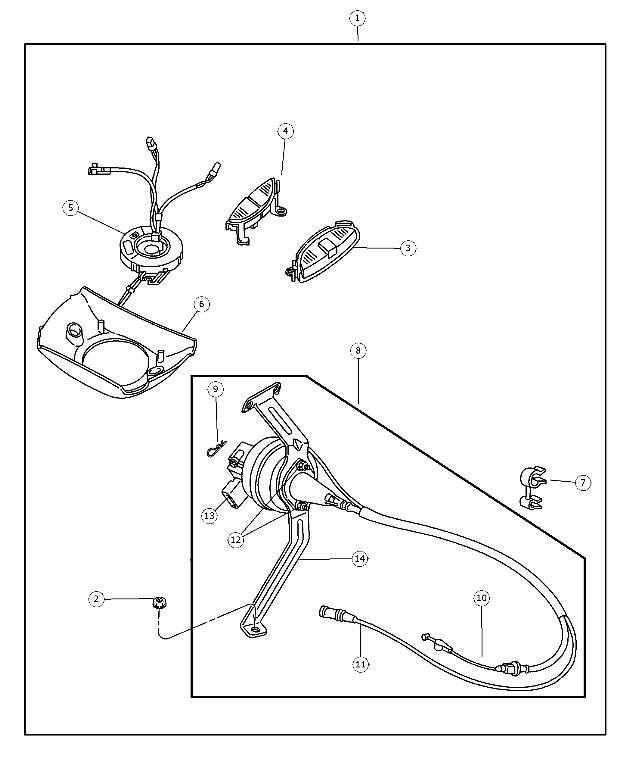 1
4
5
3
6
8
9
7
13
12
14
2
10
11