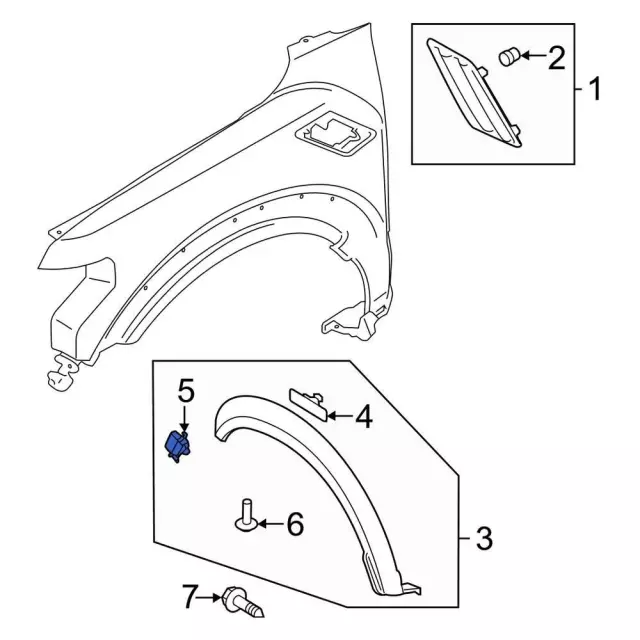 2
1
5
4
6
3
7