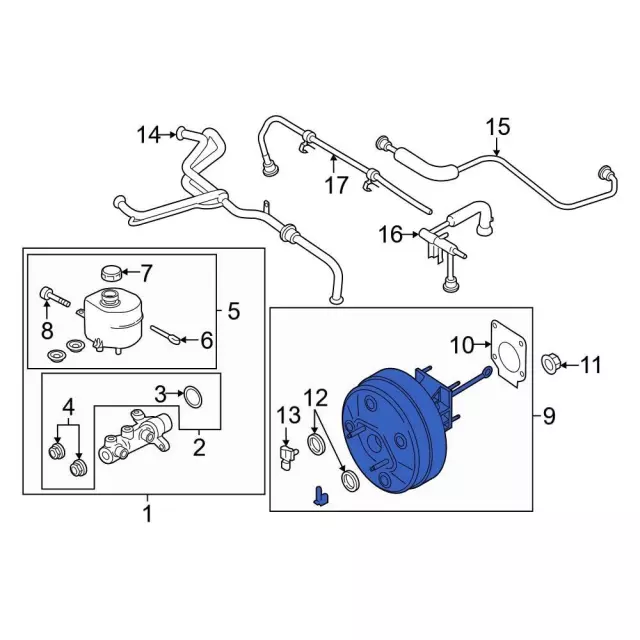 14
17
15
16
7
8
5
6
3
4
2
1
10
11
12
13
9