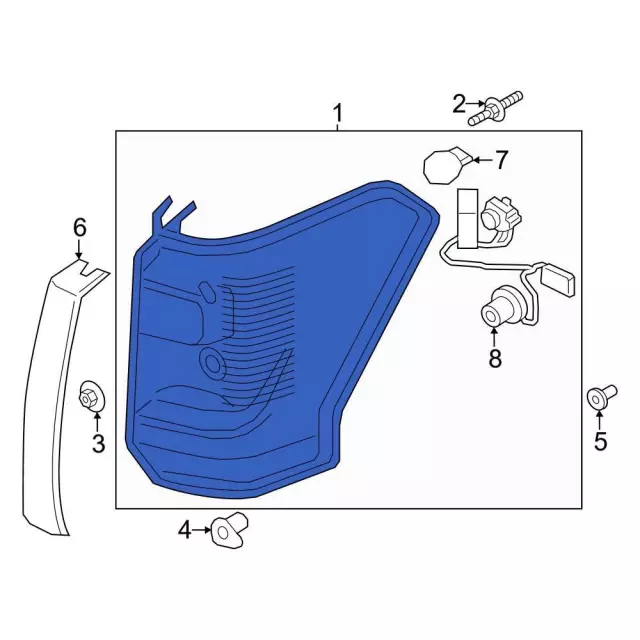 1
2
7
6
8
3
5
4