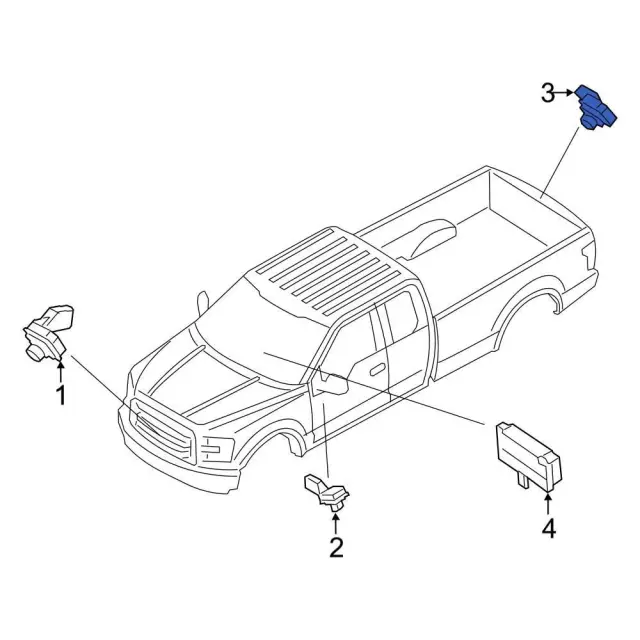 3
1
2
4